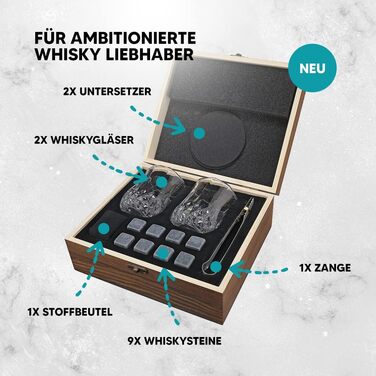 FÜR AMBITIONIERTE WHISKY LIEBHABER

NEU

2X UNTERSETZER

2X WHISKYGLÄSER

1X ZANGE

1X STOFFBEUTEL

9X WHISKYSTEINE