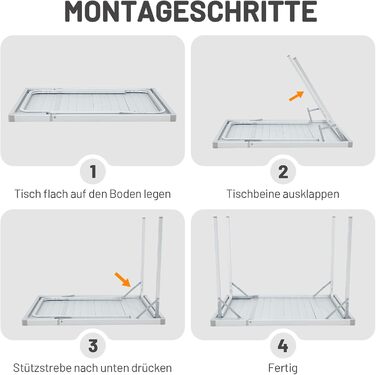 MONTAGESCHRITTE

1

Tisch flach auf den Boden legen

2

Tischbeine ausklappen

3

Stützstrebe nach unten drücken

4

Fertig