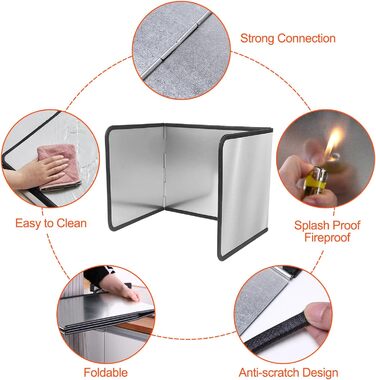 Strong Connection

Easy to Clean

Splash Proof
Fireproof

Foldable

Anti-scratch Design