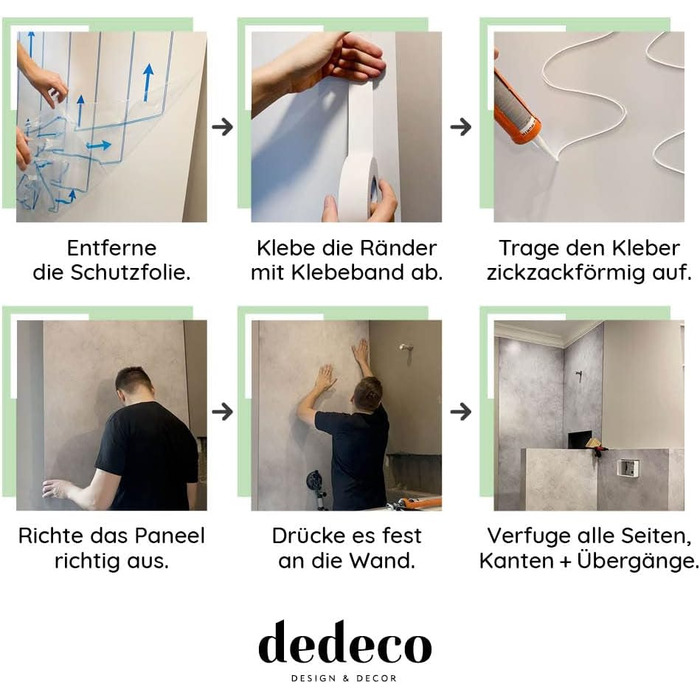 Entferne die Schutzfolie.

Klebe die Ränder mit Klebeband ab.

Trage den Kleber zickzackförmig auf.

Richte das Paneel richtig aus.

Drücke es fest an die Wand.

Verfuge alle Seiten, Kanten + Übergänge.

dedeco

DESIGN & DECOR