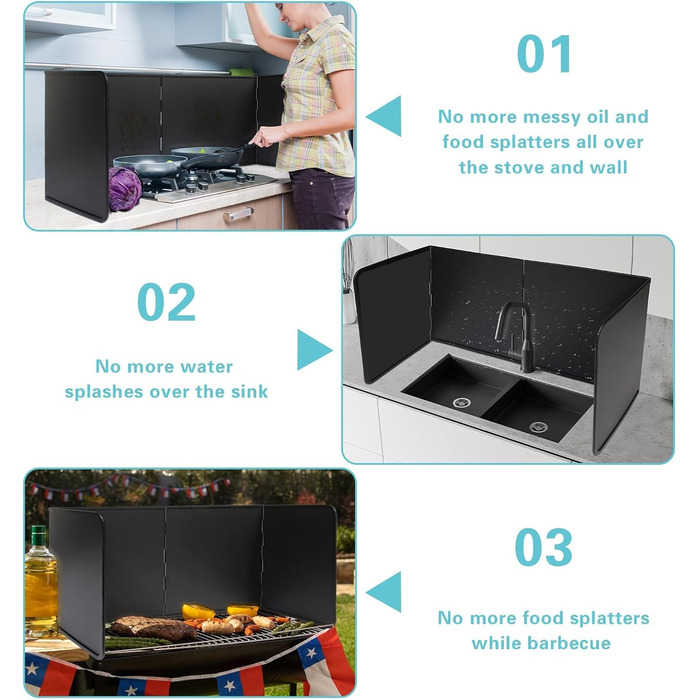 01

No more messy oil and food splatters all over the stove and wall

02

No more water splashes over the sink

03

No more food splatters while barbecue