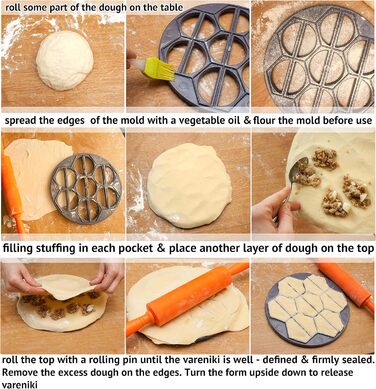 roll some part of the dough on the table

spread the edges of the mold with a vegetable oil & flour the mold before use

filling stuffing in each pocket & place another layer of dough on the top

roll the top with a rolling pin until the vareniki is well - defined & firmly sealed. Remove the excess dough on the edges. Turn the form upside down to release vareniki