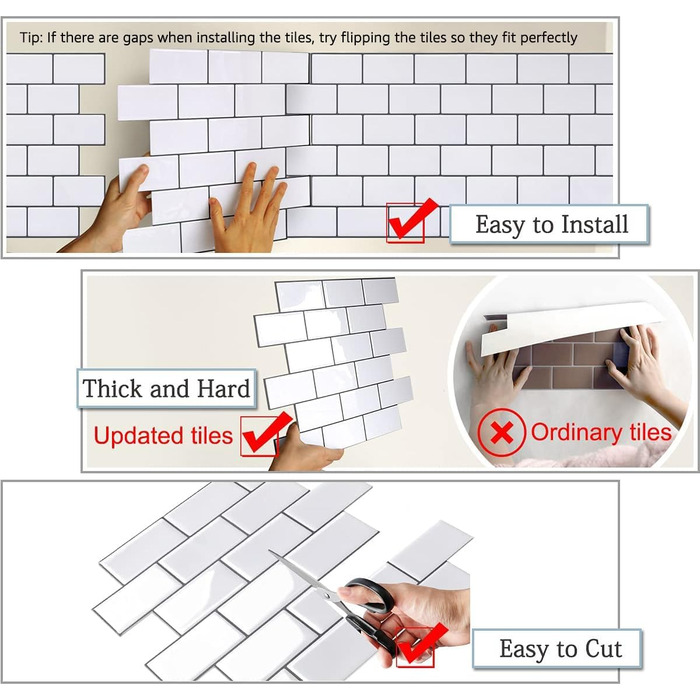 Tip: If there are gaps when installing the tiles, try flipping the tiles so they fit perfectly

Easy to Install

Thick and Hard

Updated tiles

Ordinary tiles

Easy to Cut