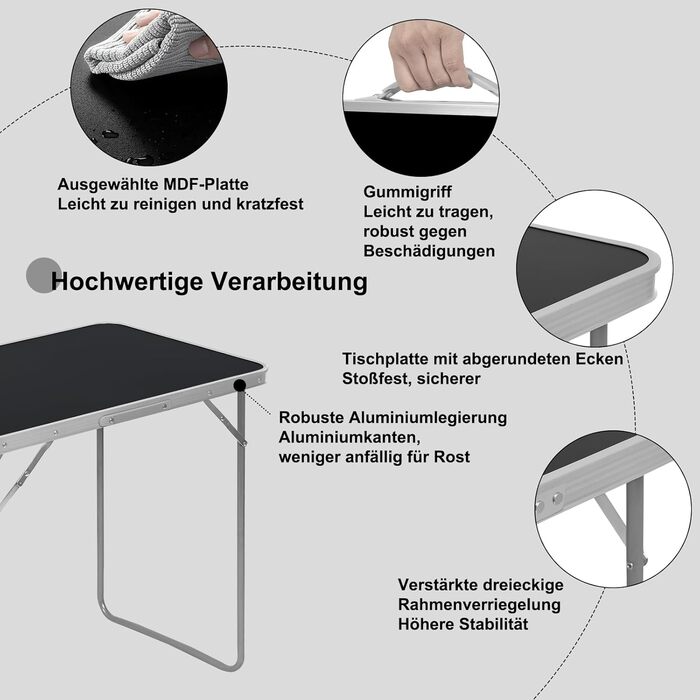 Ausgewählte MDF-Platte
Leicht zu reinigen und kratzfest

Gummigriff
Leicht zu tragen,
robust gegen
Beschädigungen

Hochwertige Verarbeitung

Tischplatte mit abgerundeten Ecken
Stoßfest, sicherer

Robuste Aluminiumlegierung
Aluminiumkanten,
weniger anfällig für Rost

Verstärkte dreieckige
Rahmenverriegelung
Höhere Stabilität