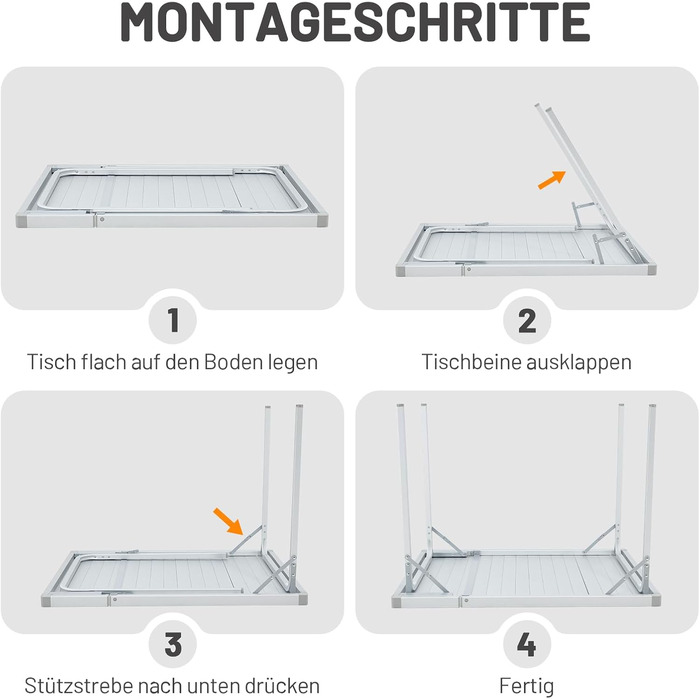 MONTAGESCHRITTE

1

Tisch flach auf den Boden legen

2

Tischbeine ausklappen

3

Stützstrebe nach unten drücken

4

Fertig