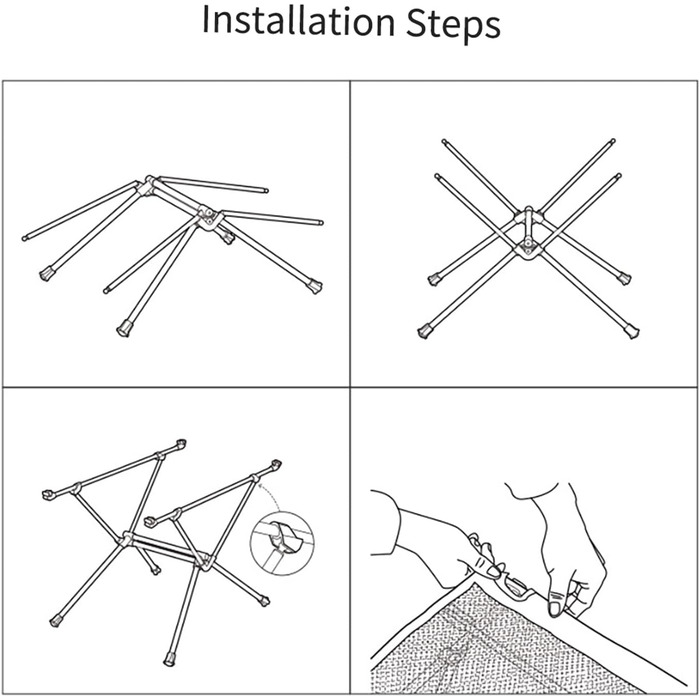 Installation Steps