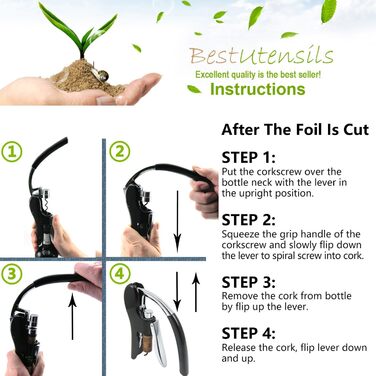 BestUtensils
Excellent quality is the best seller!
Instructions

①
②
③
④

After The Foil Is Cut

STEP 1:
Put the corkscrew over the bottle neck with the lever in the upright position.

STEP 2:
Squeeze the grip handle of the corkscrew and slowly flip down the lever to spiral screw into cork.

STEP 3:
Remove the cork from bottle by flip up the lever.

STEP 4:
Release the cork, flip lever down and up.