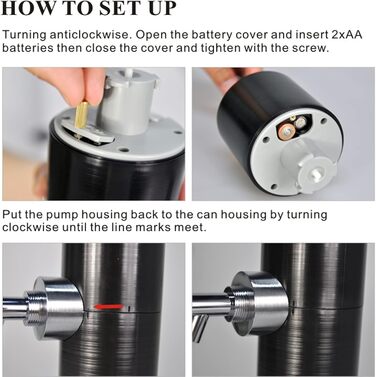 HOW TO SET UP

Turning anticlockwise. Open the battery cover and insert 2xAA batteries then close the cover and tighten with the screw.

Put the pump housing back to the can housing by turning clockwise until the line marks meet.