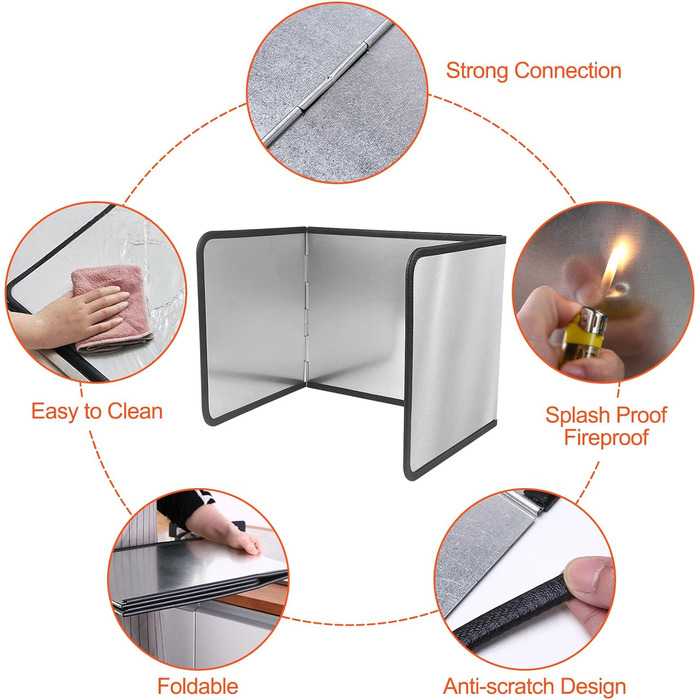 Strong Connection

Easy to Clean

Splash Proof
Fireproof

Foldable

Anti-scratch Design