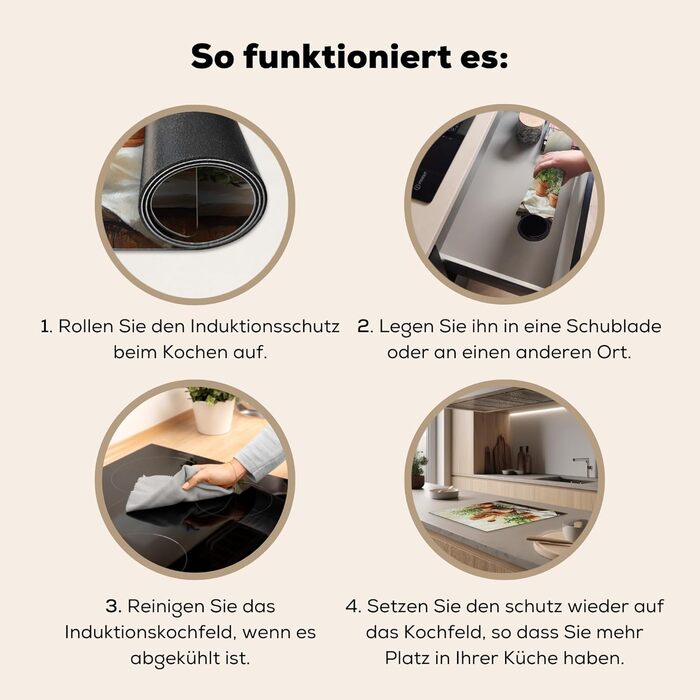 So funktioniert es:

1. Rollen Sie den Induktionsschutz beim Kochen auf.

2. Legen Sie ihn in eine Schublade oder an einen anderen Ort.

3. Reinigen Sie das Induktionskochfeld, wenn es abgekühlt ist.

4. Setzen Sie den schutz wieder auf das Kochfeld, so dass Sie mehr Platz in Ihrer Küche haben.