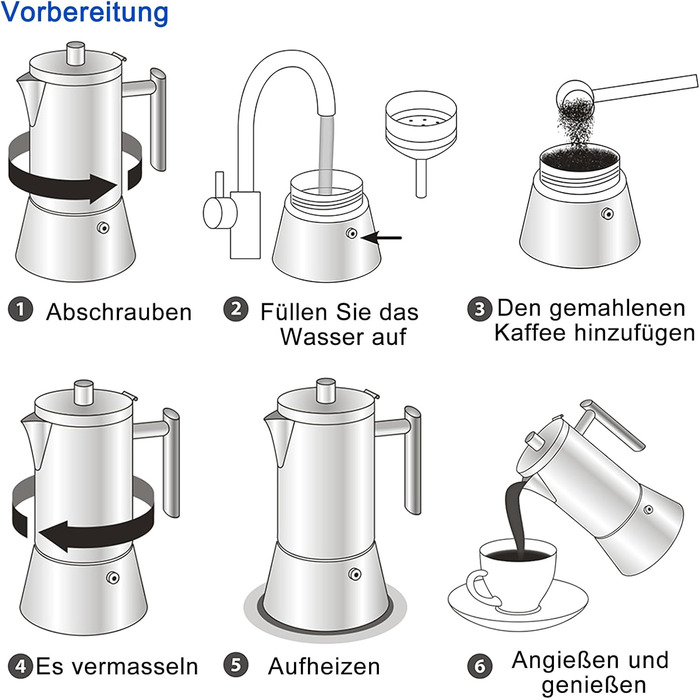 Vorbereitung

1 Abschrauben

2 Füllen Sie das Wasser auf

3 Den gemahlenen Kaffee hinzufügen

4 Es vermasseln

5 Aufheizen

6 Angießen und genießen