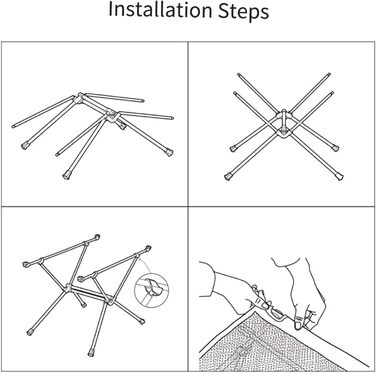 Installation Steps