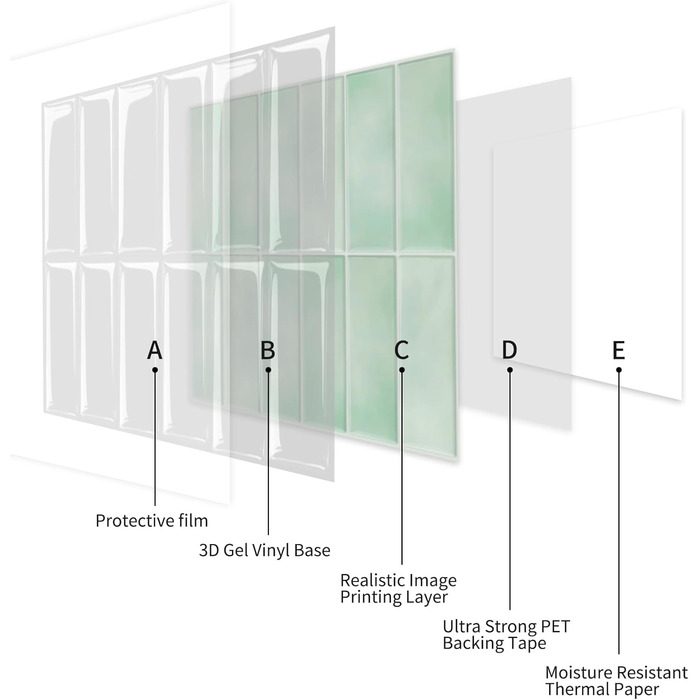 A B C D E

Protective film

3D Gel Vinyl Base

Realistic Image Printing Layer

Ultra Strong PET Backing Tape

Moisture Resistant Thermal Paper