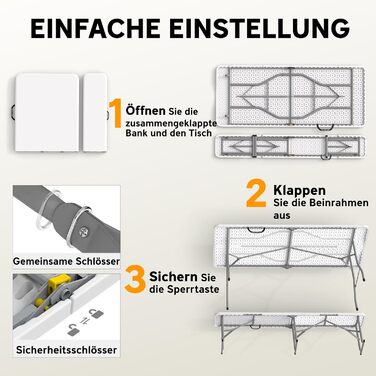 EINFACHE EINSTELLUNG

1 Öffnen Sie die zusammengeklappte Bank und den Tisch

2 Klappen Sie die Beinrahmen aus

Gemeinsame Schlösser

3 Sichern Sie die Sperrtaste

Sicherheitsschlösser