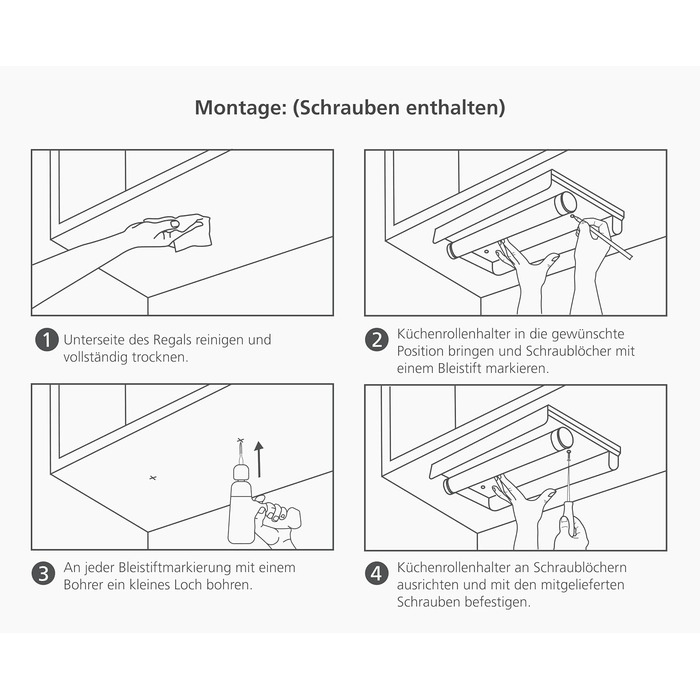 Montage: (Schrauben enthalten)

1 Unterseite des Regals reinigen und vollständig trocknen.

2 Küchenrollenhalter in die gewünschte Position bringen und Schraublöcher mit einem Bleistift markieren.

3 An jeder Bleistiftmarkierung mit einem Bohrer ein kleines Loch bohren.

4 Küchenrollenhalter an Schraublöchern ausrichten und mit den mitgelieferten Schrauben befestigen.