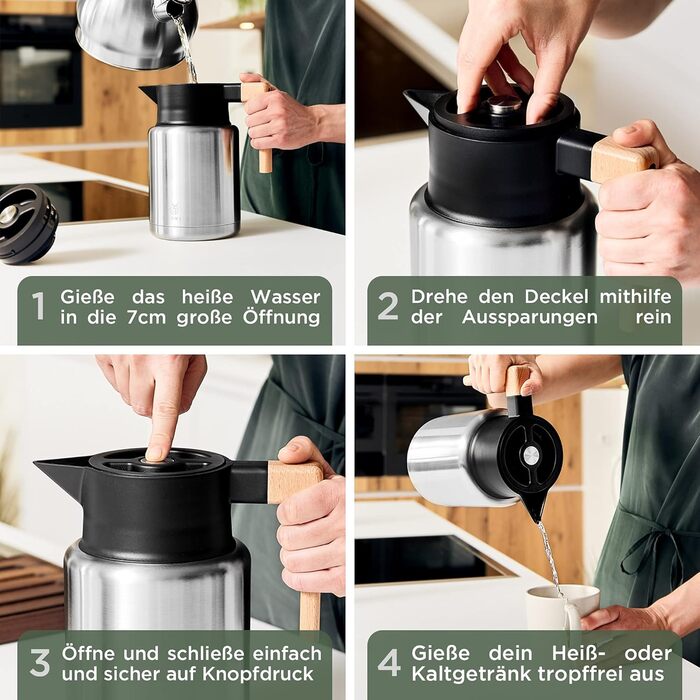 1 Gieße das heiße Wasser in die 7cm große Öffnung

2 Drehe den Deckel mithilfe der Aussparungen rein

3 Öffne und schließe einfach und sicher auf Knopfdruck

4 Gieße dein Heiß- oder Kaltgetränk tropffrei aus