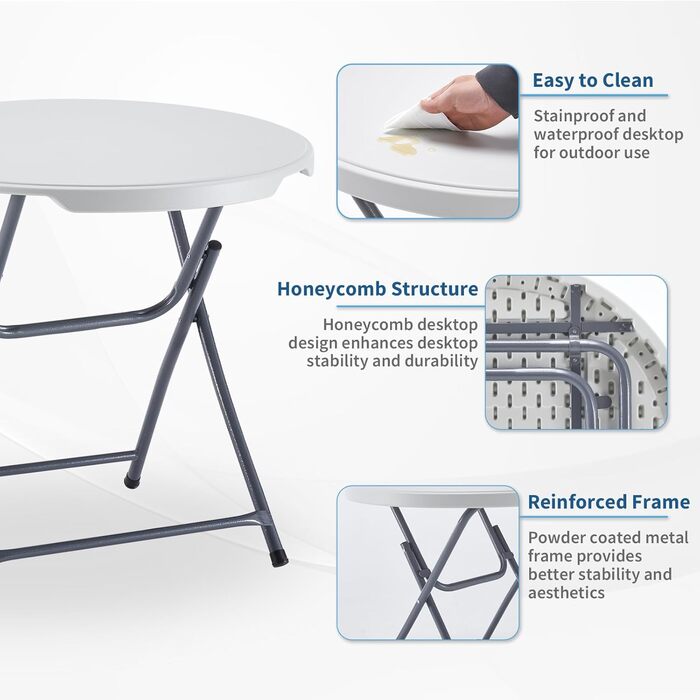 Easy to Clean

Stainproof and waterproof desktop for outdoor use

Honeycomb Structure

Honeycomb desktop design enhances desktop stability and durability

Reinforced Frame

Powder coated metal frame provides better stability and aesthetics