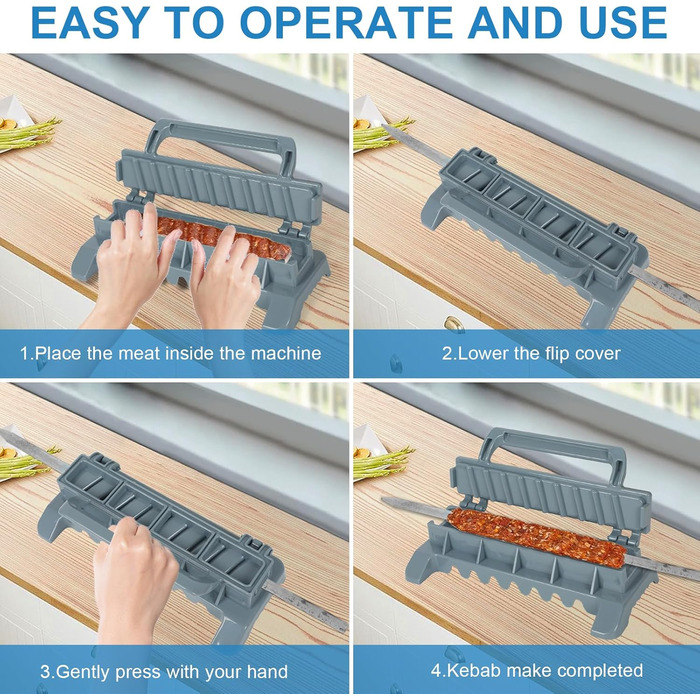 EASY TO OPERATE AND USE

1.Place the meat inside the machine

2.Lower the flip cover

3.Gently press with your hand

4.Kebab make completed