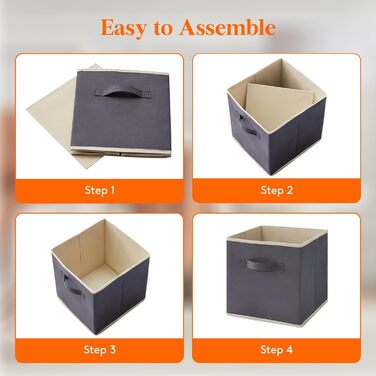 Easy to Assemble

Step 1

Step 2

Step 3

Step 4