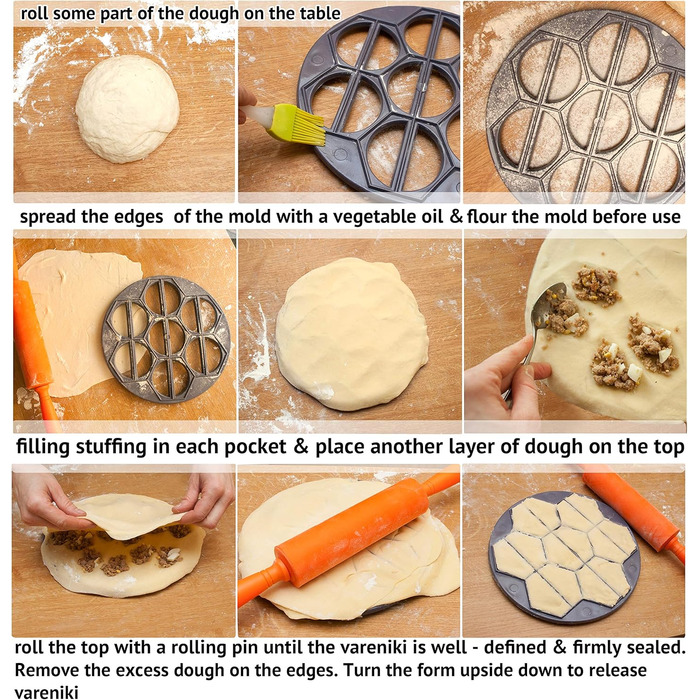 roll some part of the dough on the table

spread the edges of the mold with a vegetable oil & flour the mold before use

filling stuffing in each pocket & place another layer of dough on the top

roll the top with a rolling pin until the vareniki is well - defined & firmly sealed. Remove the excess dough on the edges. Turn the form upside down to release vareniki