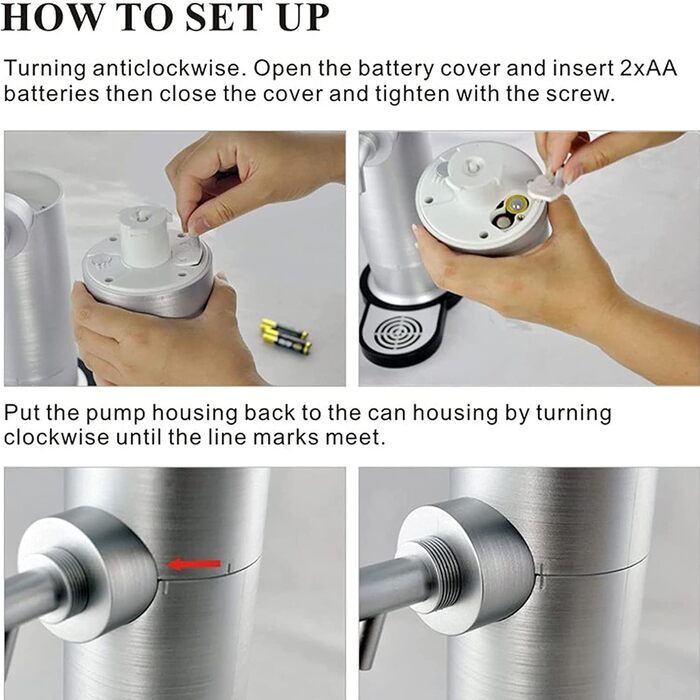 HOW TO SET UP

Turning anticlockwise. Open the battery cover and insert 2xAA batteries then close the cover and tighten with the screw.

Put the pump housing back to the can housing by turning clockwise until the line marks meet.