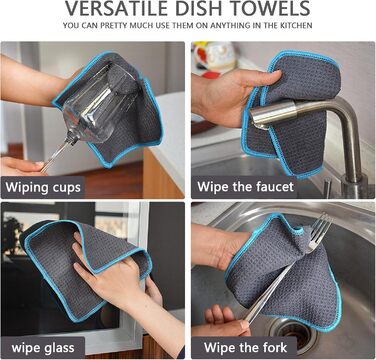 VERSATILE DISH TOWELS
YOU CAN PRETTY MUCH USE THEM ON ANYTHING IN THE KITCHEN

Wiping cups

Wipe the faucet

wipe glass

Wipe the fork