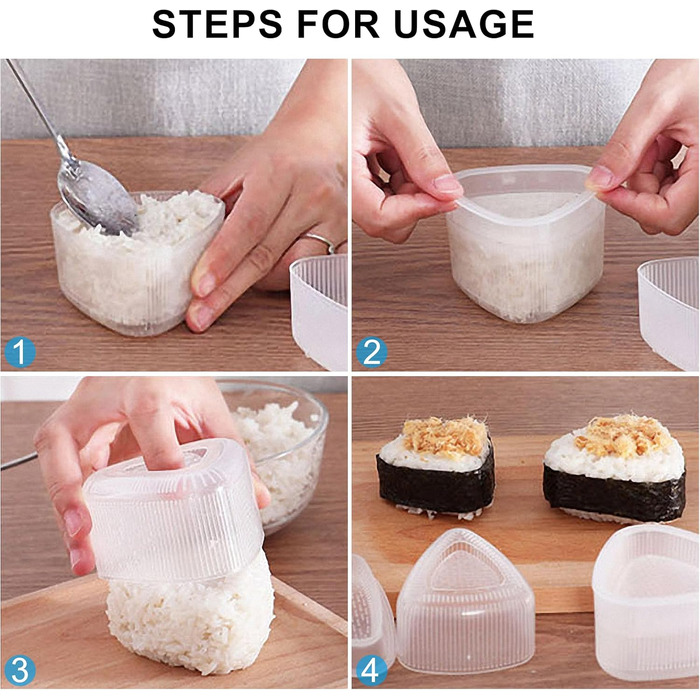 STEPS FOR USAGE

1

2

3

4