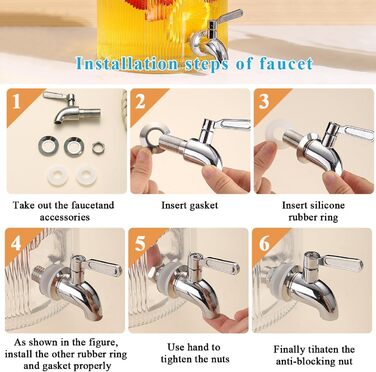 Installation steps of faucet

1

Take out the faucetand accessories

2

Insert gasket

3

Insert silicone rubber ring

4

As shown in the figure, install the other rubber ring and gasket properly

5

Use hand to tighten the nuts

6

Finally tihaten the anti-blocking nut