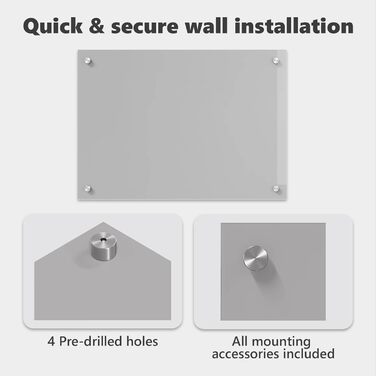 Quick & secure wall installation

4 Pre-drilled holes

All mounting accessories included