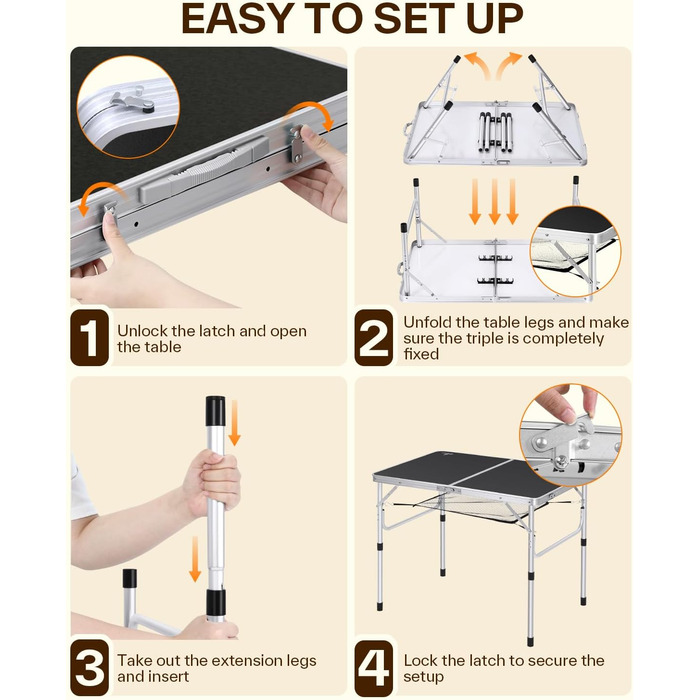 EASY TO SET UP

1 Unlock the latch and open the table

2 Unfold the table legs and make sure the triple is completely fixed

3 Take out the extension legs and insert

4 Lock the latch to secure the setup