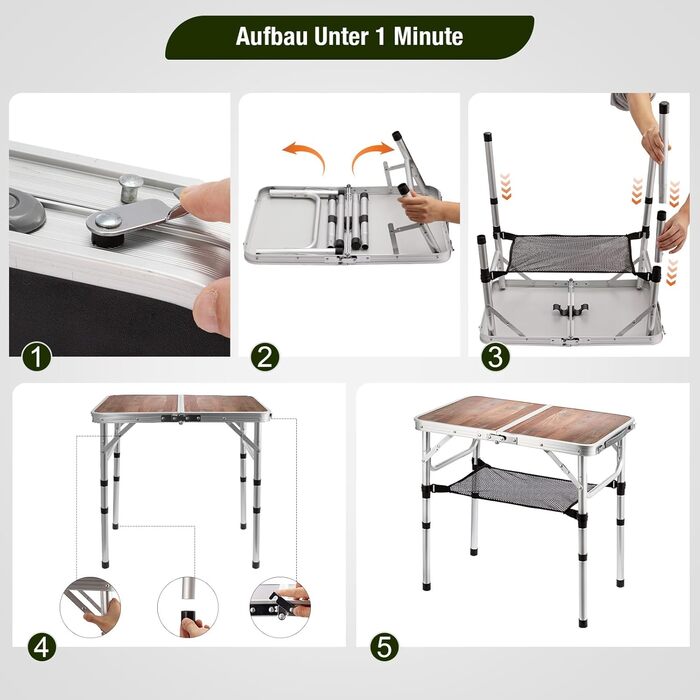 Aufbau Unter 1 Minute

1

2

3

4

5