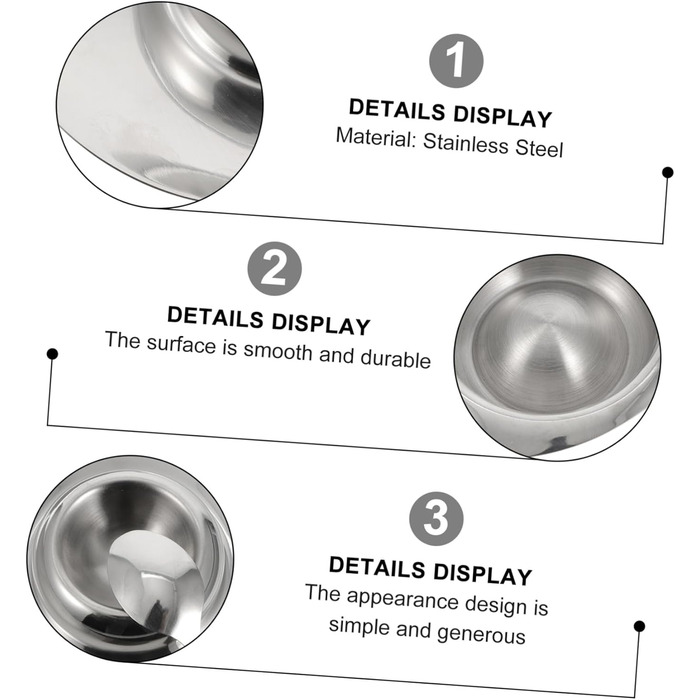 1

DETAILS DISPLAY
Material: Stainless Steel

2

DETAILS DISPLAY
The surface is smooth and durable

3

DETAILS DISPLAY
The appearance design is simple and generous