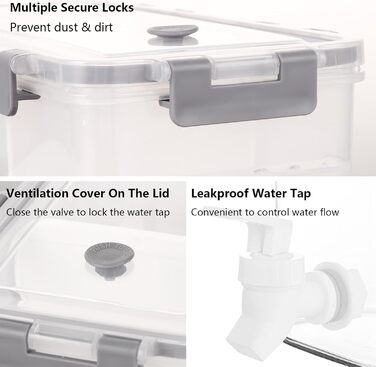 Multiple Secure Locks
Prevent dust & dirt

Ventilation Cover On The Lid
Close the valve to lock the water tap

Leakproof Water Tap
Convenient to control water flow