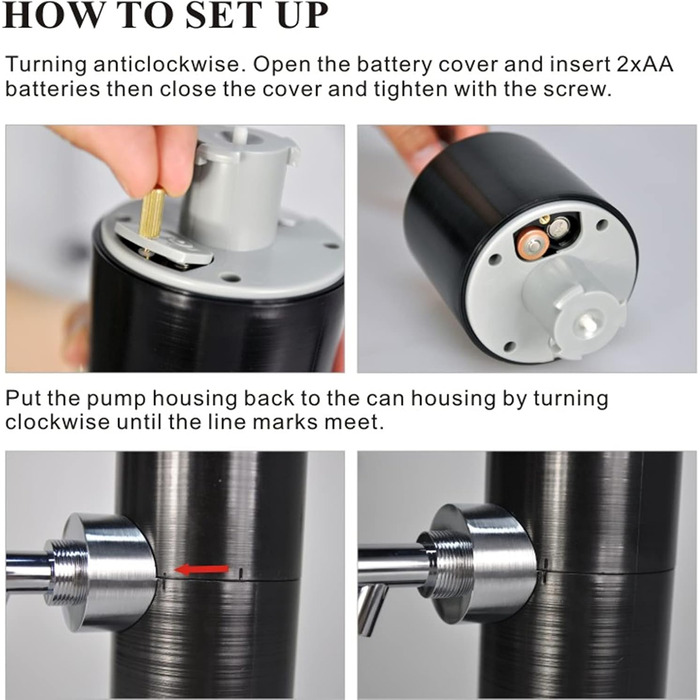 HOW TO SET UP

Turning anticlockwise. Open the battery cover and insert 2xAA batteries then close the cover and tighten with the screw.

Put the pump housing back to the can housing by turning clockwise until the line marks meet.