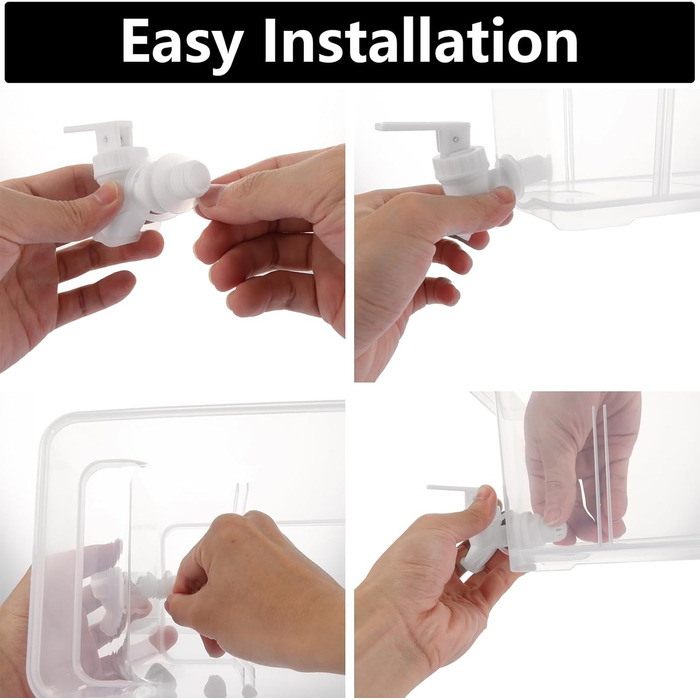 Easy Installation