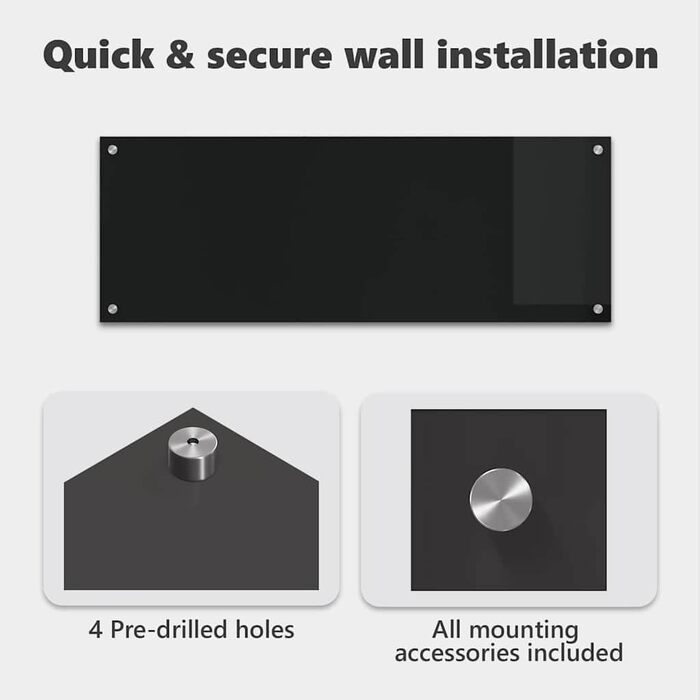 Quick & secure wall installation

4 Pre-drilled holes

All mounting accessories included