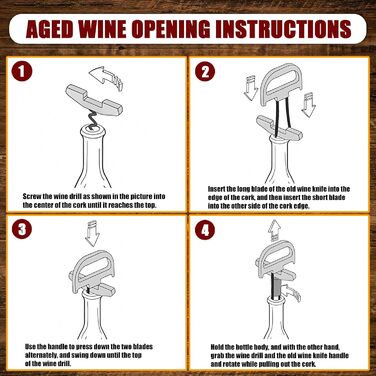 AGED WINE OPENING INSTRUCTIONS

1

Screw the wine drill as shown in the picture into the center of the cork until it reaches the top.

2

Insert the long blade of the old wine knife into the edge of the cork, and then insert the short blade into the other side of the cork edge.

3

Use the handle to press down the two blades alternately, and swing down until the top of the wine drill.

4

Hold the bottle body, and with the other hand, grab the wine drill and the old wine knife handle and rotate while pulling out the cork.