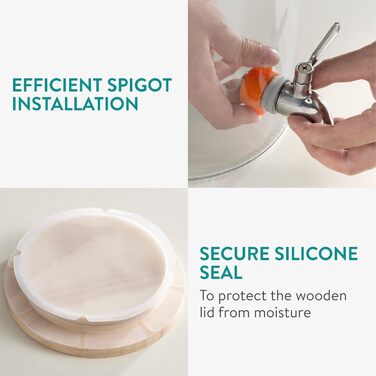 EFFICIENT SPIGOT INSTALLATION

SECURE SILICONE SEAL

To protect the wooden lid from moisture