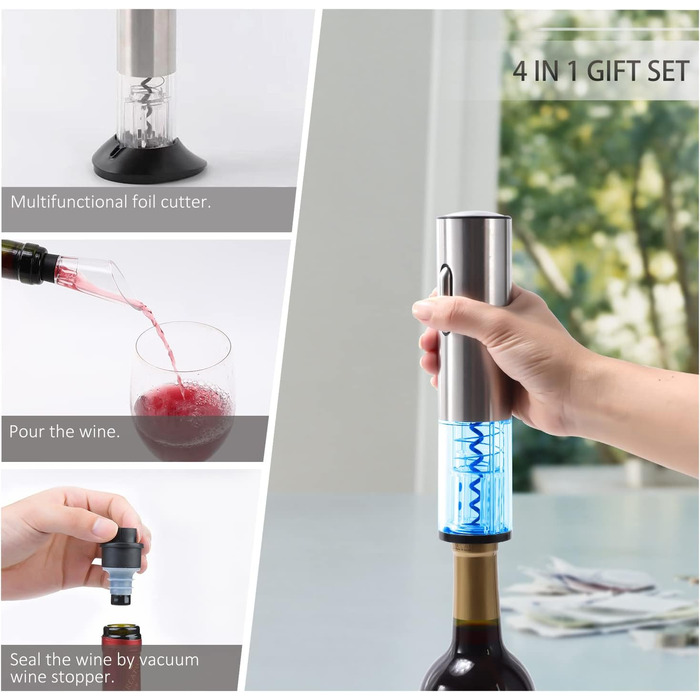 Multifunctional foil cutter.

Pour the wine.

Seal the wine by vacuum wine stopper.

4 IN 1 GIFT SET