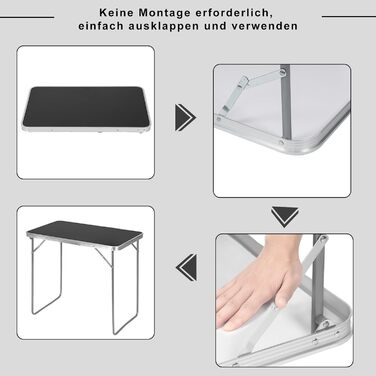 Keine Montage erforderlich,
einfach ausklappen und verwenden