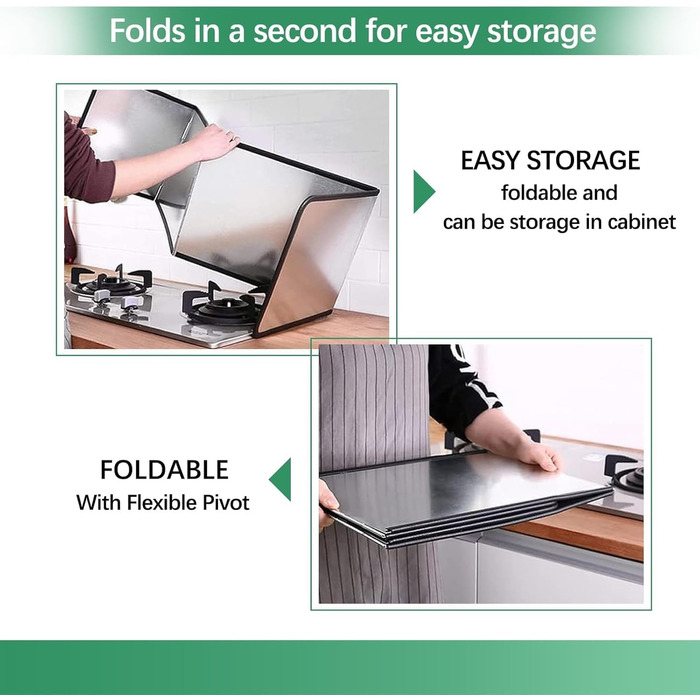 Folds in a second for easy storage

EASY STORAGE
foldable and
can be storage in cabinet

FOLDABLE
With Flexible Pivot